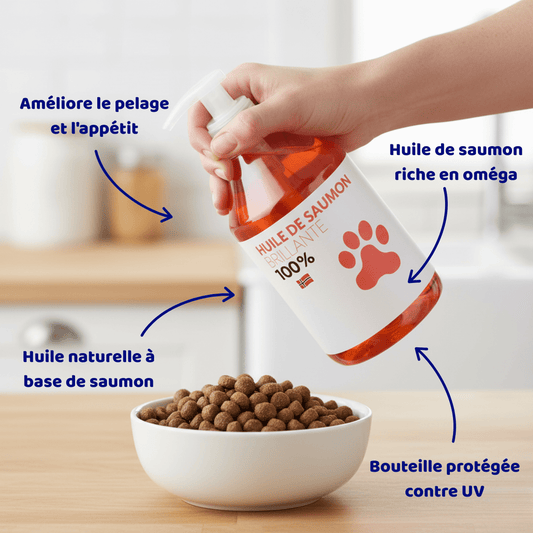 Améliore le pelage et l'appétit

Huile de saumon riche en oméga

HUILE DE SAUMON
BRILLANTE
100%

Huile naturelle à base de saumon

Bouteille protégée contre UV